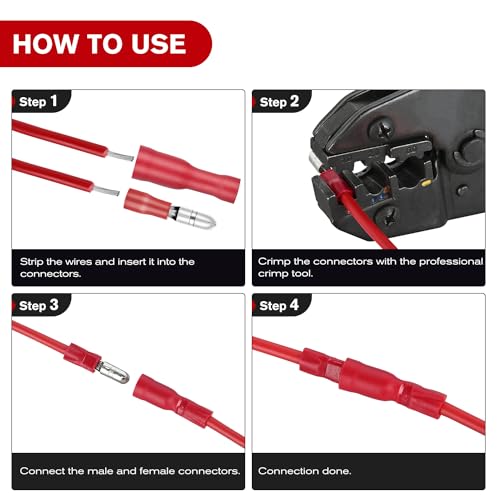 HOW TO USE

Step 1

Strip the wires and insert it into the connectors.

Step 2

Crimp the connectors with the professional crimp tool.

Step 3

Connect the male and female connectors.

Step 4

Connection done.