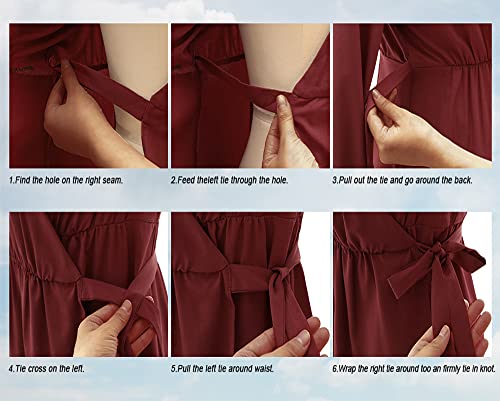 1.Find the hole on the right seam.

2.Feed theleft tie through the hole.

3.Pull out the tie and go around the back.

4.Tie cross on the left.

5.Pull the left tie around waist.

6.Wrap the right tie around too an firmly tie in knot.