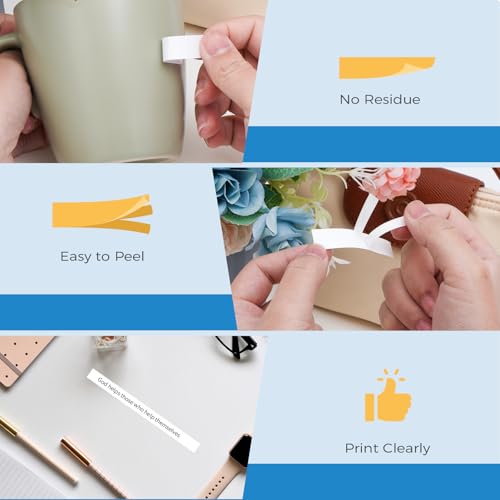 No Residue

Easy to Peel

God helps those who help themselves

Print Clearly