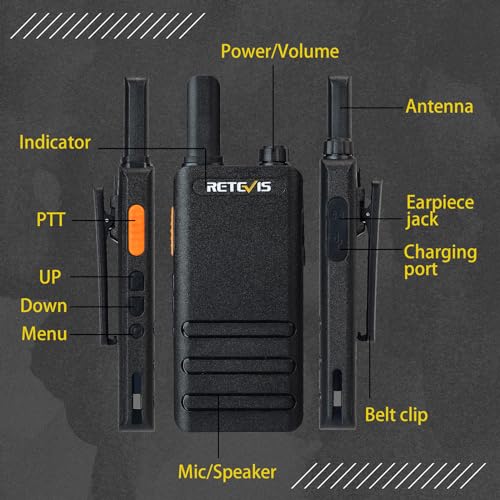 Power/Volume

Antenna

Indicator

RETEVIS

PTT

Earpiece jack

Charging port

UP

Down

Menu

Belt clip

Mic/Speaker