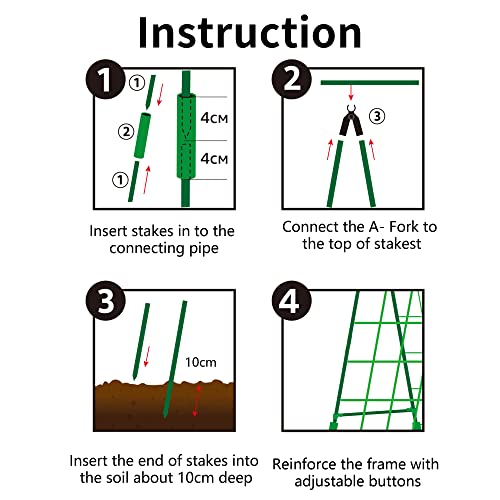 Instruction

1

①

②

①

4CM

4CM

Insert stakes in to the connecting pipe

2

③

Connect the A- Fork to the top of stakest

3

10cm

Insert the end of stakes into the soil about 10cm deep

4

Reinforce the frame with adjustable buttons