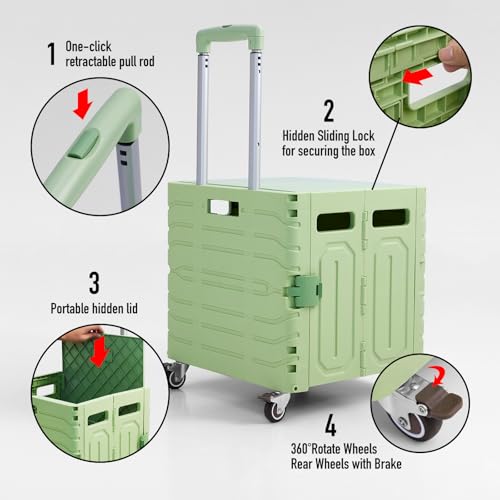 1 One-click retractable pull rod

2 Hidden Sliding Lock for securing the box

3 Portable hidden lid

4 360°Rotate Wheels Rear Wheels with Brake