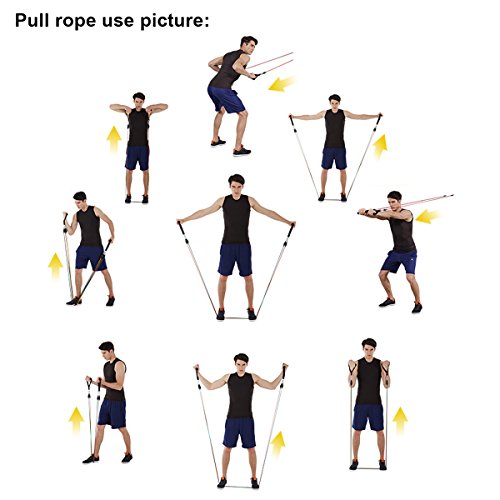 Pull rope use picture: