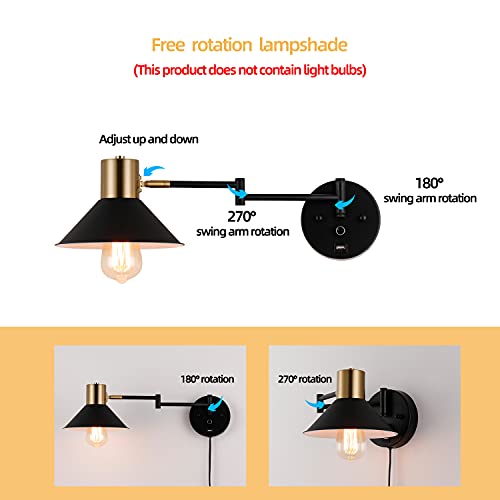 Free rotation lampshade
(This product does not contain light bulbs)

Adjust up and down

270°
swing arm rotation

180°
swing arm rotation

180° rotation

270° rotation