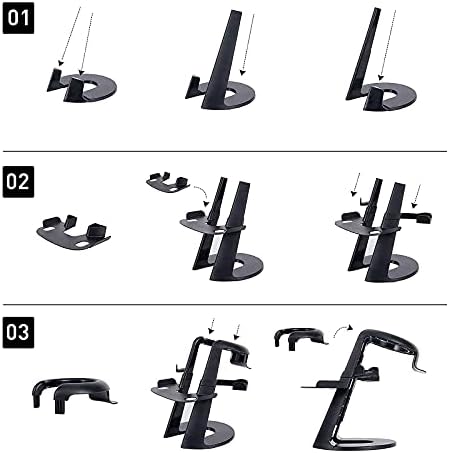 01

02

03