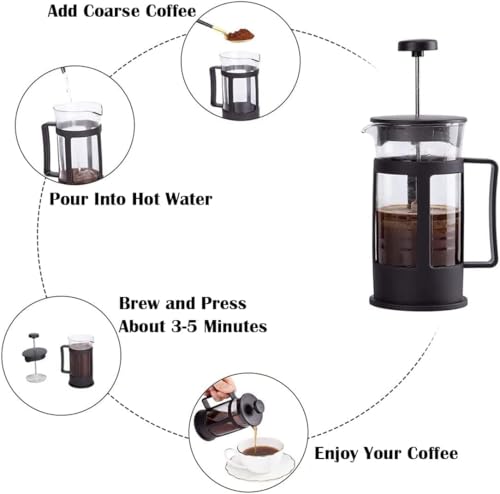 Add Coarse Coffee

Pour Into Hot Water

Brew and Press
About 3-5 Minutes

Enjoy Your Coffee