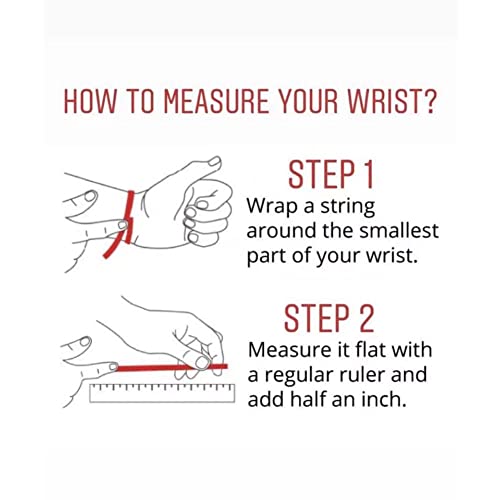 HOW TO MEASURE YOUR WRIST?

STEP 1
Wrap a string around the smallest part of your wrist.

STEP 2
Measure it flat with a regular ruler and add half an inch.