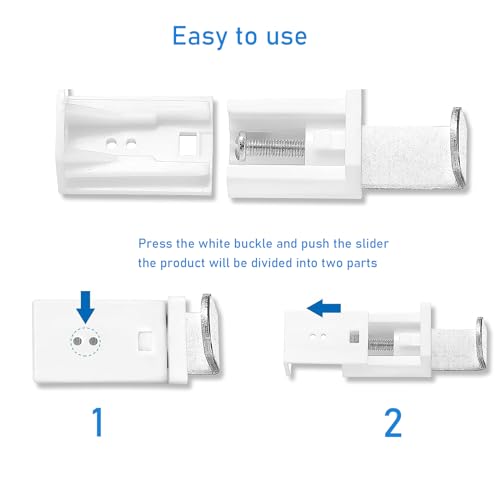 Easy to use

Press the white buckle and push the slider
the product will be divided into two parts

1

2