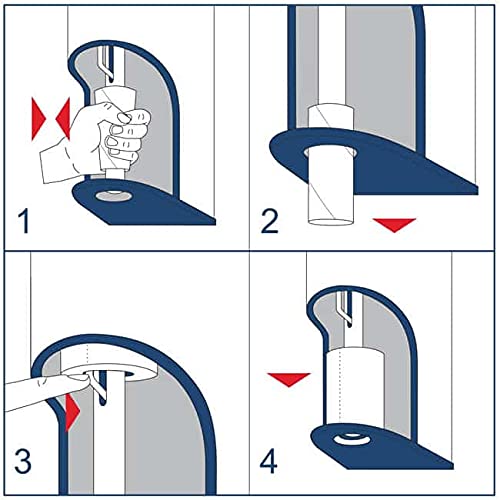 1

2

3

4