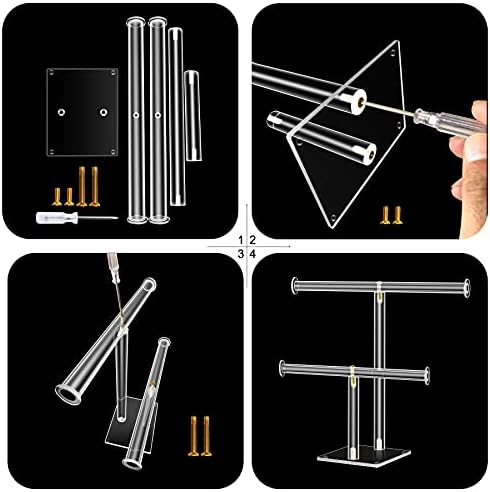 1 2
3 4