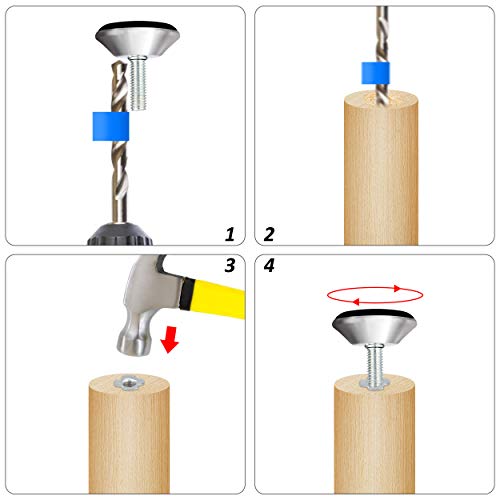 1

2

3

4