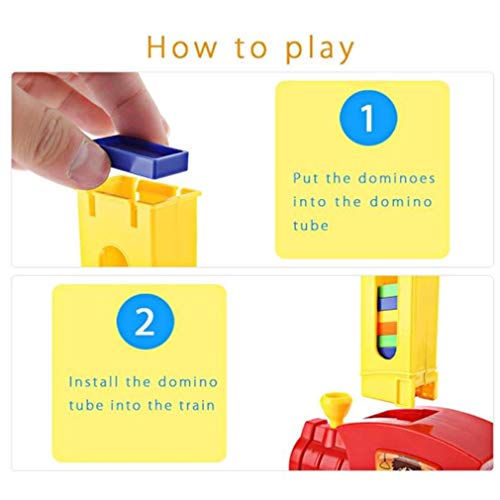 How to play

1

Put the dominoes into the domino tube

2

Install the domino tube into the train