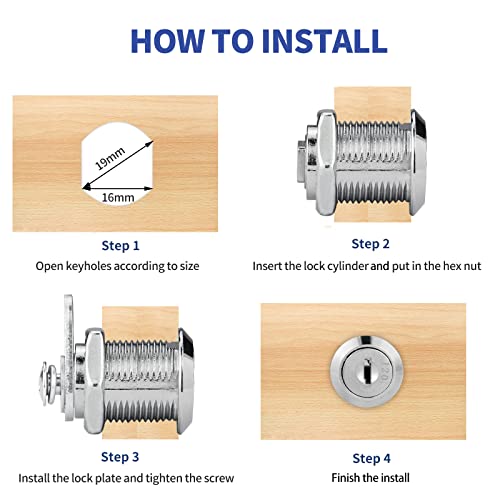 HOW TO INSTALL

19mm

16mm

Step 1

Open keyholes according to size

Step 2

Insert the lock cylinder and put in the hex nut

Step 3

Install the lock plate and tighten the screw

120

Step 4

Finish the install