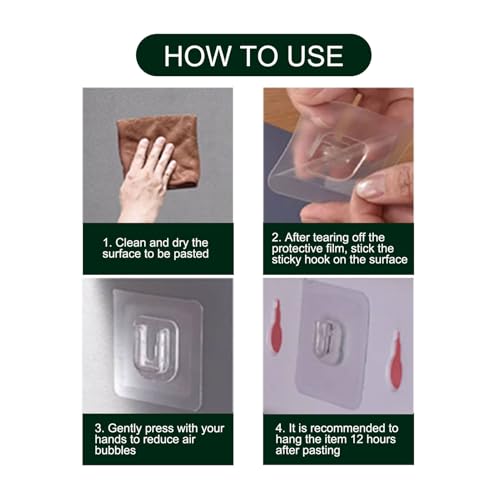 HOW TO USE

1. Clean and dry the surface to be pasted

2. After tearing off the protective film, stick the sticky hook on the surface

3. Gently press with your hands to reduce air bubbles

4. It is recommended to hang the item 12 hours after pasting