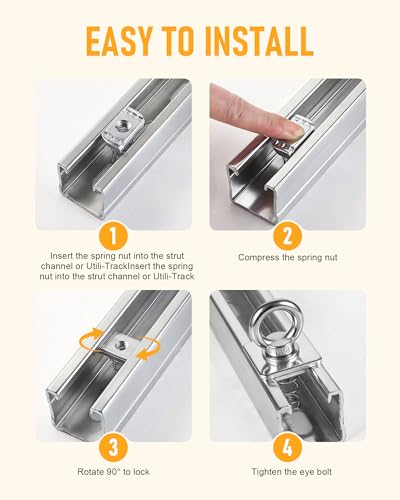 EASY TO INSTALL

1

Insert the spring nut into the strut channel or Utili-TrackInsert the spring nut into the strut channel or Utili-Track

2

Compress the spring nut

3

Rotate 90° to lock

4

Tighten the eye bolt