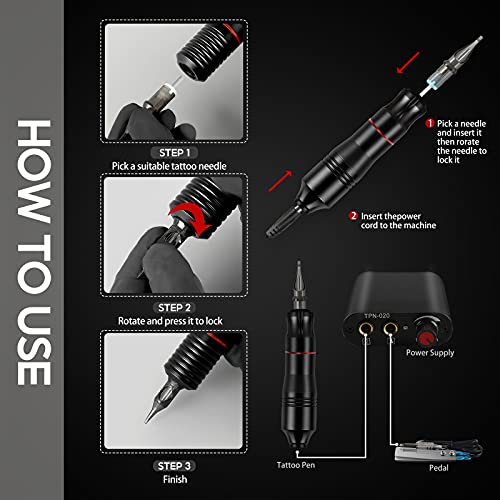 HOW TO USE

STEP 1
Pick a suitable tattoo needle

STEP 2
Rotate and press it to lock

STEP 3
Finish

1 Pick a needle and insert it then rorate the needle to lock it

2 Insert thepower cord to the machine

TPN-020

Power Supply

Tattoo Pen

Pedal