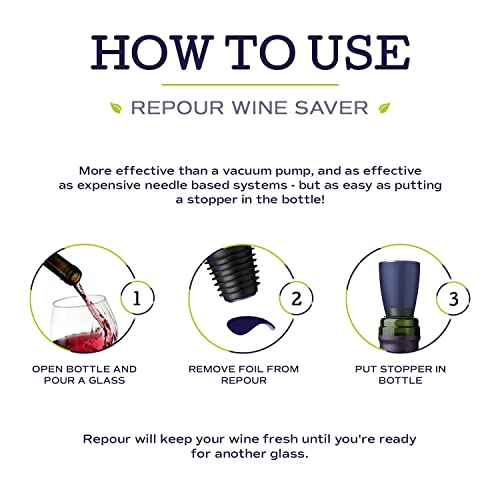 HOW TO USE

REPOUR WINE SAVER

More effective than a vacuum pump, and as effective as expensive needle based systems - but as easy as putting a stopper in the bottle!

1

OPEN BOTTLE AND POUR A GLASS

2

REMOVE FOIL FROM REPOUR

3

PUT STOPPER IN BOTTLE

Repour will keep your wine fresh until you're ready for another glass.