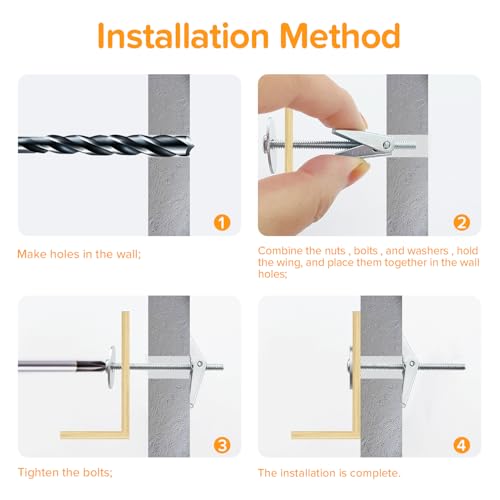 Installation Method

1

Make holes in the wall;

2

Combine the nuts , bolts , and washers , hold the wing, and place them together in the wall holes;

3

Tighten the bolts;

4

The installation is complete.