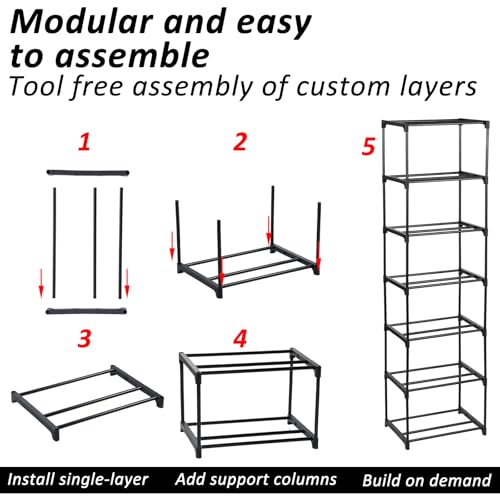 Modular and easy to assemble
Tool free assembly of custom layers

1

2

5

3

4

Install single-layer Add support columns Build on demand