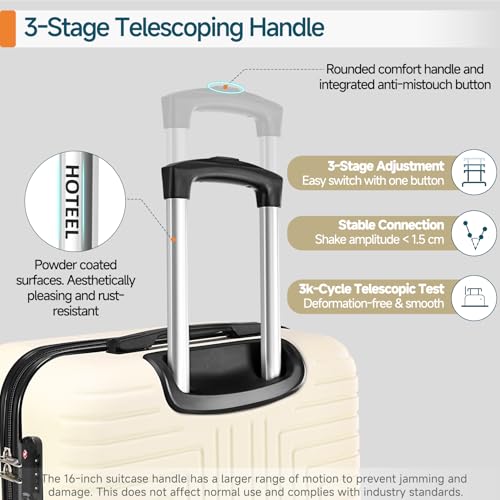 3-Stage Telescoping Handle

Rounded comfort handle and integrated anti-mistouch button

HOTEEL

Powder coated surfaces. Aesthetically pleasing and rust-resistant

3-Stage Adjustment
Easy switch with one button

Stable Connection
Shake amplitude < 1.5 cm

3k-Cycle Telescopic Test
Deformation-free & smooth

The 16-inch suitcase handle has a larger range of motion to prevent jamming and damage. This does not affect normal use and complies with industry standards.