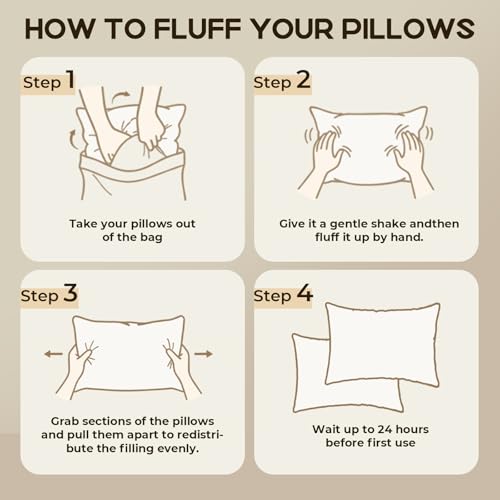 HOW TO FLUFF YOUR PILLOWS

Step 1

Take your pillows out of the bag

Step 2

Give it a gentle shake andthen fluff it up by hand.

Step 3

Grab sections of the pillows and pull them apart to redistribute the filling evenly.

Step 4

Wait up to 24 hours before first use