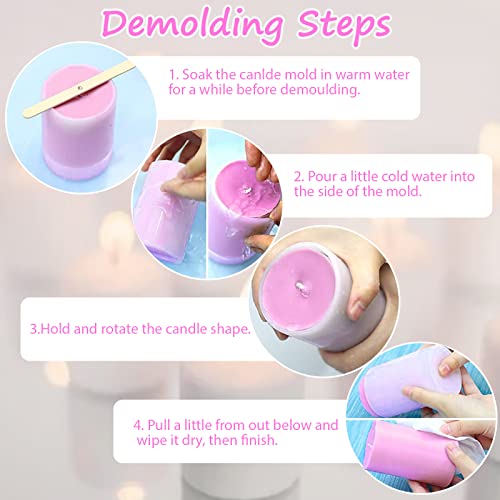 Demolding Steps

1. Soak the canlde mold in warm water for a while before demoulding.

2. Pour a little cold water into the side of the mold.

3.Hold and rotate the candle shape.

4. Pull a little from out below and wipe it dry, then finish.