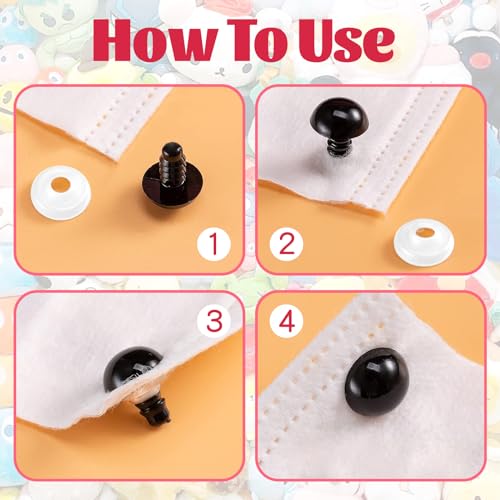 How To Use

1

2

3

4