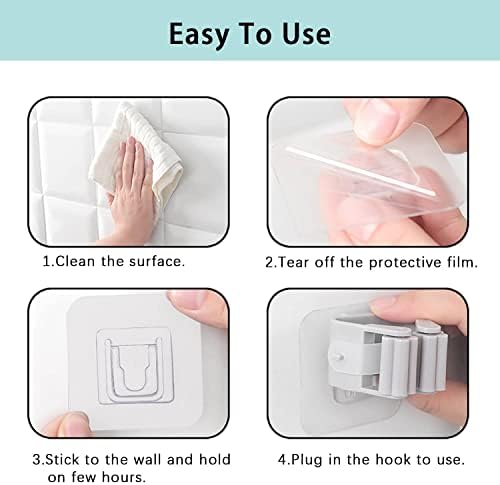 Easy To Use

1.Clean the surface.

2.Tear off the protective film.

3.Stick to the wall and hold on few hours.

4.Plug in the hook to use.