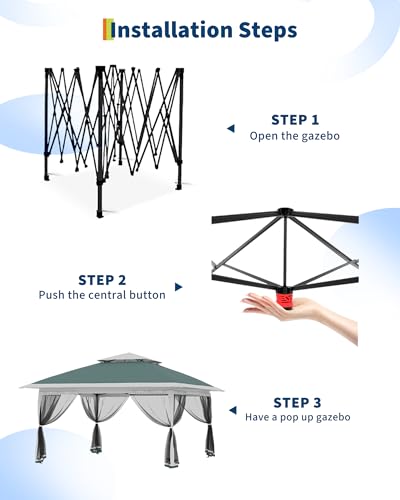 Installation Steps

STEP 1
Open the gazebo

STEP 2
Push the central button

STEP 3
Have a pop up gazebo