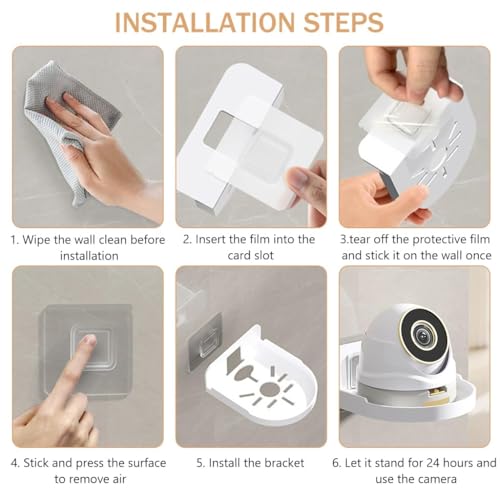 INSTALLATION STEPS

1. Wipe the wall clean before installation

2. Insert the film into the card slot

3.tear off the protective film and stick it on the wall once

4. Stick and press the surface to remove air

5. Install the bracket

6. Let it stand for 24 hours and use the camera