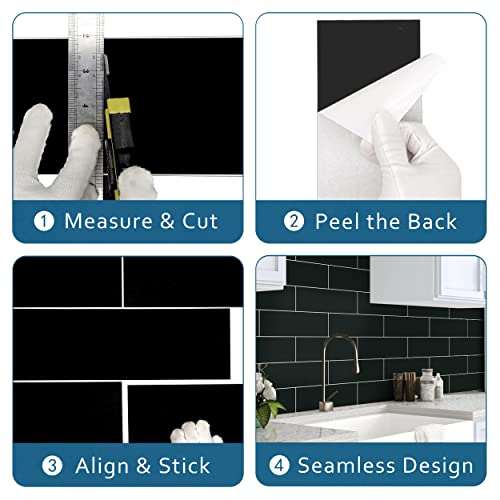 ① Measure & Cut

② Peel the Back

③ Align & Stick

④ Seamless Design