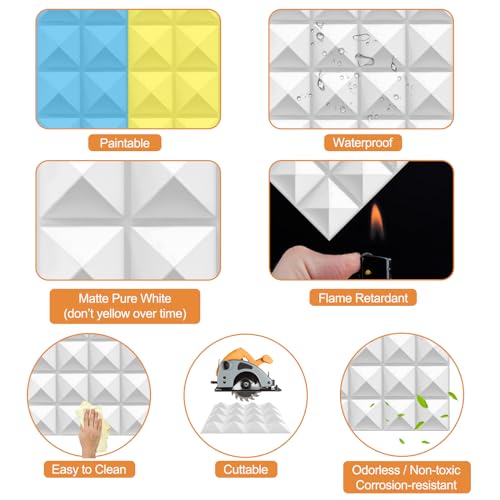 Paintable

Waterproof

Matte Pure White
(don't yellow over time)

Flame Retardant

Easy to Clean

Cuttable

Odorless / Non-toxic
Corrosion-resistant