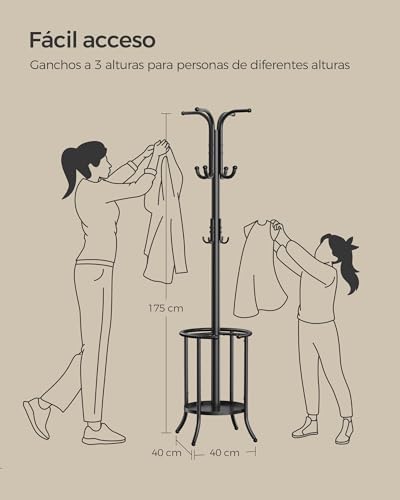 Fácil acceso

Ganchos a 3 alturas para personas de diferentes alturas

175 cm

40 cm

40 cm