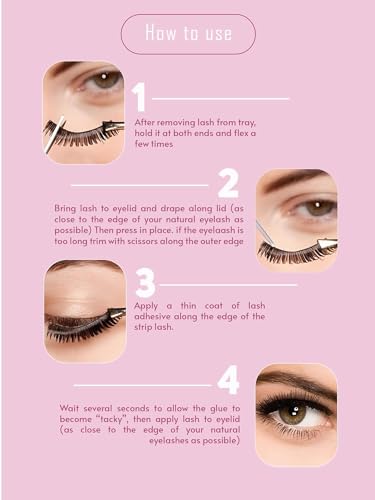 How to use

1

After removing lash from tray, hold it at both ends and flex a few times

2

Bring lash to eyelid and drape along lid (as close to the edge of your natural eyelash as possible) Then press in place. if the eyelaash is too long trim with scissors along the outer edge

3

Apply a thin coat of lash adhesive along the edge of the strip lash.

4

Wait several seconds to allow the glue to become "tacky", then apply lash to eyelid (as close to the edge of your natural eyelashes as possible)