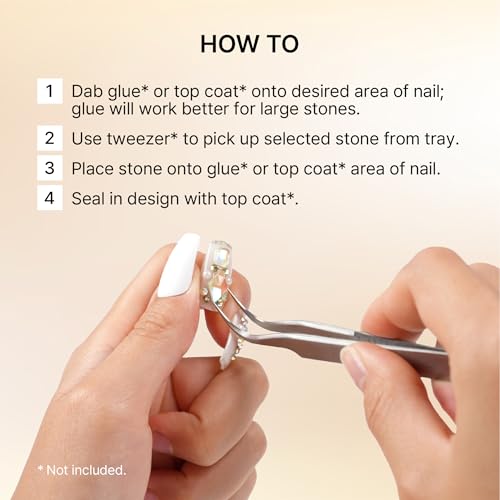 HOW TO

1 Dab glue* or top coat* onto desired area of nail; glue will work better for large stones.

2 Use tweezer* to pick up selected stone from tray.

3 Place stone onto glue* or top coat* area of nail.

4 Seal in design with top coat*.

* Not included.