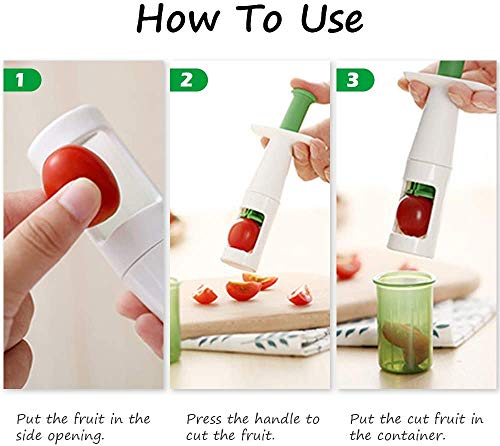 How To Use

1

2

3

Put the fruit in the side opening.

Press the handle to cut the fruit.

Put the cut fruit in the container.