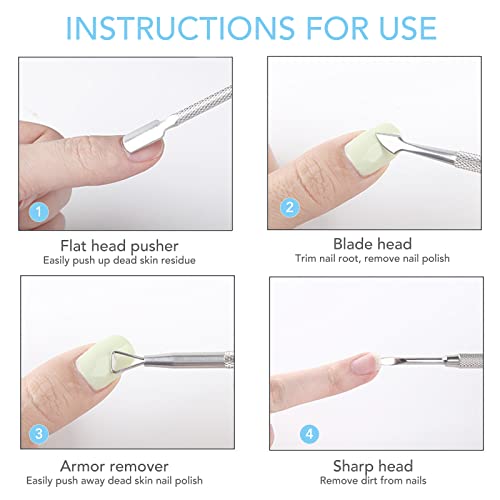 INSTRUCTIONS FOR USE

1

Flat head pusher
Easily push up dead skin residue

2

Blade head
Trim nail root, remove nail polish

3

Armor remover
Easily push away dead skin nail polish

4

Sharp head
Remove dirt from nails