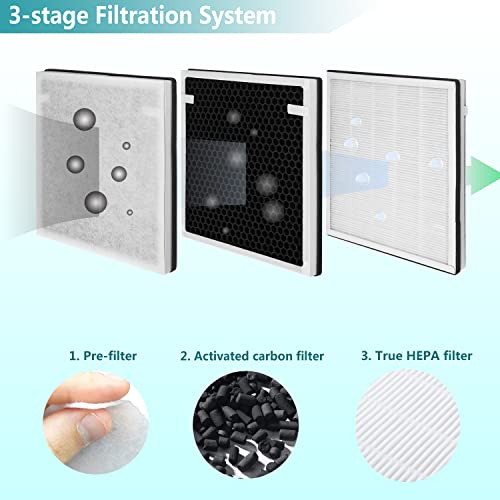 3-stage Filtration System

1. Pre-filter

2. Activated carbon filter

3. True HEPA filter