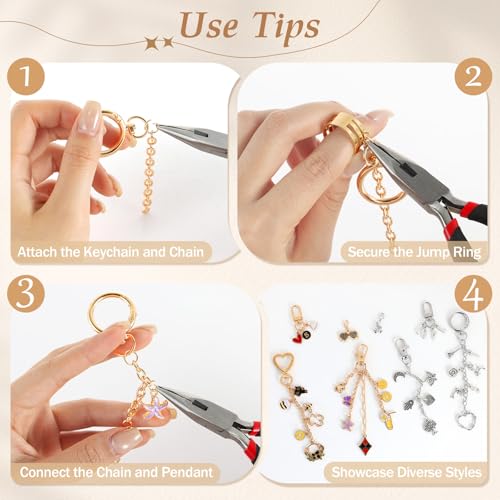 Use Tips

1

Attach the Keychain and Chain

2

Secure the Jump Ring

3

Connect the Chain and Pendant

4

Showcase Diverse Styles