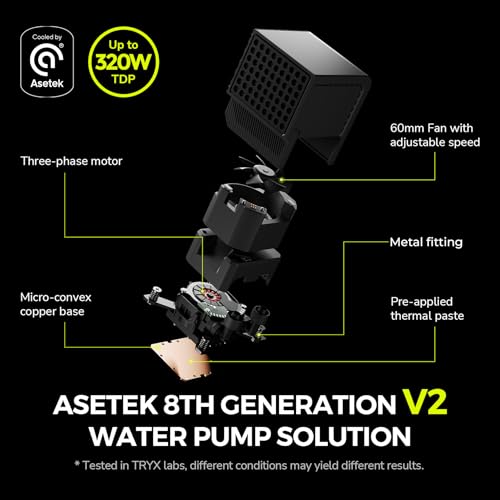 Cooled by
Asetek

Up to
320W
TDP

60mm Fan with adjustable speed

Three-phase motor

Metal fitting

Micro-convex copper base

Pre-applied thermal paste

ASETEK 8TH GENERATION V2
WATER PUMP SOLUTION

* Tested in TRYX labs, different conditions may yield different results.