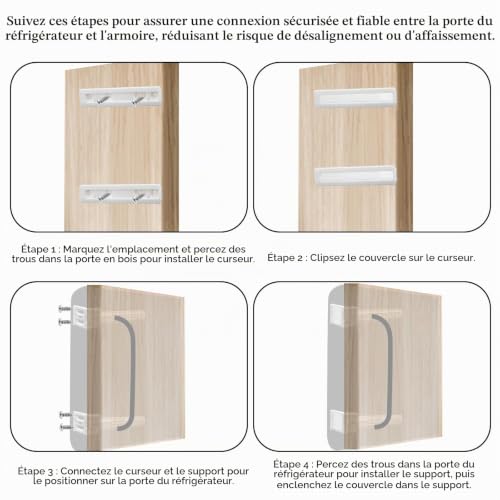 Suivez ces étapes pour assurer une connexion sécurisée et fiable entre la porte du réfrigérateur et l'armoire, réduisant le risque de désalignement ou d'affaissement.

Étape 1 : Marquez l'emplacement et percez des trous dans la porte en bois pour installer le curseur.

Étape 2 : Clipsez le couvercle sur le curseur.

Étape 3 : Connectez le curseur et le support pour le positionner sur la porte du réfrigérateur.

Étape 4 : Percez des trous dans la porte du réfrigérateur pour installer le support, puis enclenchez le couvercle dans le support.