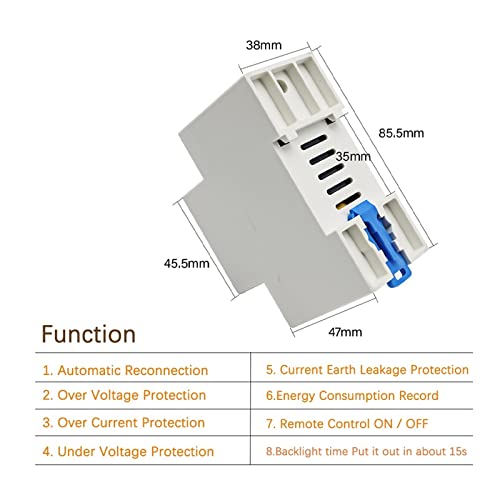 38mm

85.5mm

35mm

45.5mm

47mm

Function

| 1. Automatic Reconnection | 5. Current Earth Leakage Protection |
|---|---|
| 2. Over Voltage Protection | 6.Energy Consumption Record |
| 3. Over Current Protection | 7. Remote Control ON / OFF |
| 4. Under Voltage Protection | 8.Backlight time Put it out in about 15s |