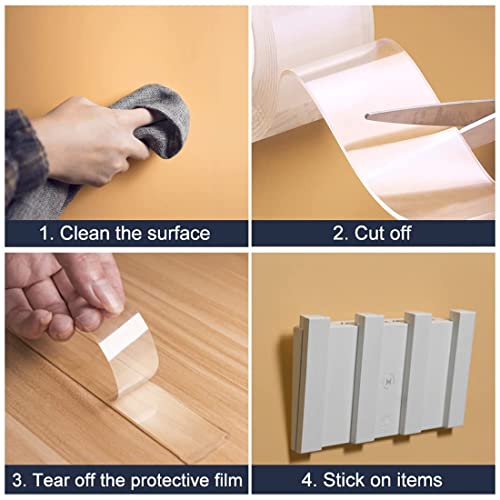 1. Clean the surface

2. Cut off

3. Tear off the protective film

4. Stick on items