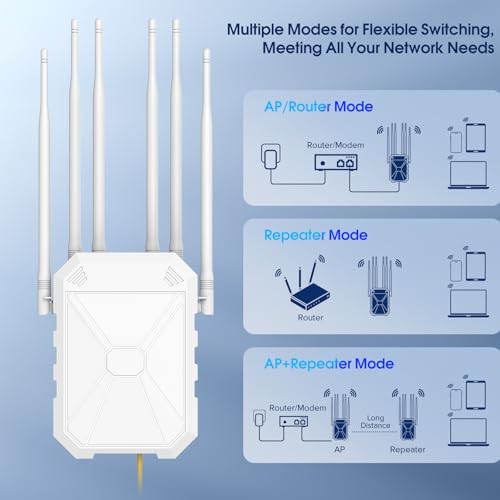 Multiple Modes for Flexible Switching, Meeting All Your Network Needs

AP/Router Mode

Router/Modem

Repeater Mode

Router

AP+Repeater Mode

Router/Modem

Long Distance

AP

Repeater