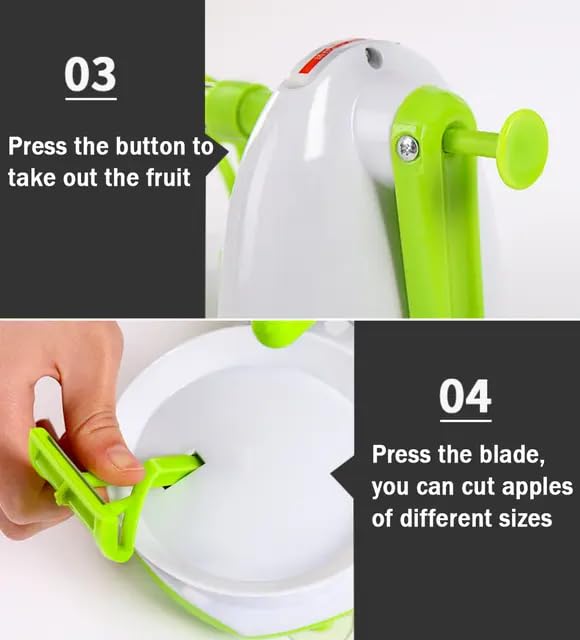 03

Press the button to take out the fruit

04

Press the blade, you can cut apples of different sizes