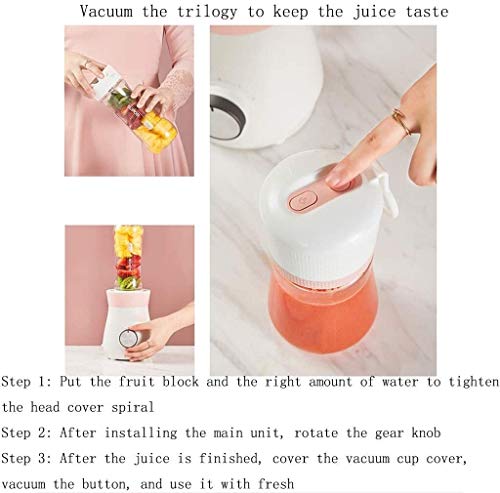 Vacuum the trilogy to keep the juice taste

Step 1: Put the fruit block and the right amount of water to tighten the head cover spiral

Step 2: After installing the main unit, rotate the gear knob

Step 3: After the juice is finished, cover the vacuum cup cover, vacuum the button, and use it with fresh