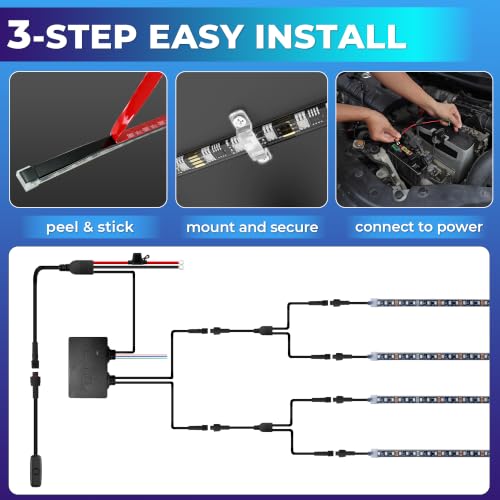 3-STEP EASY INSTALL

peel & stick

mount and secure

connect to power