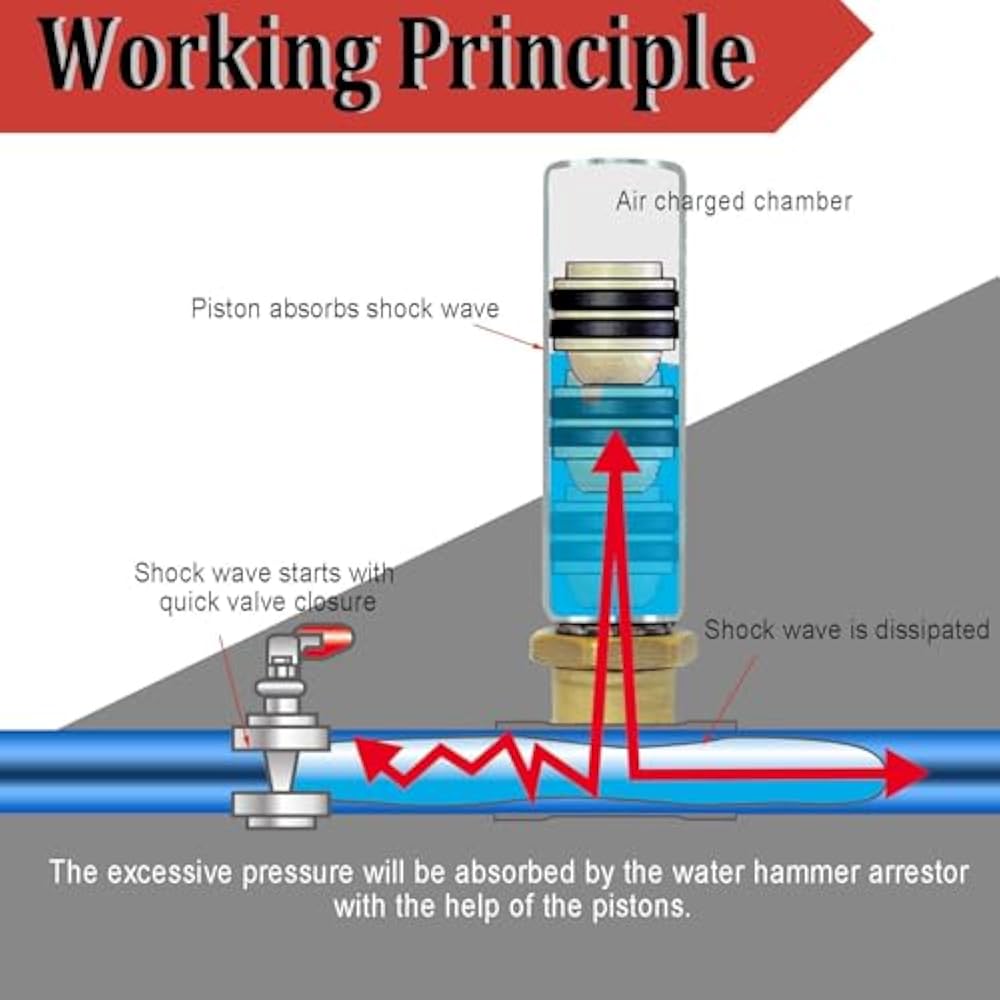 Working Principle

Air charged chamber

Piston absorbs shock wave

Shock wave starts with quick valve closure

Shock wave is dissipated

The excessive pressure will be absorbed by the water hammer arrestor with the help of the pistons.