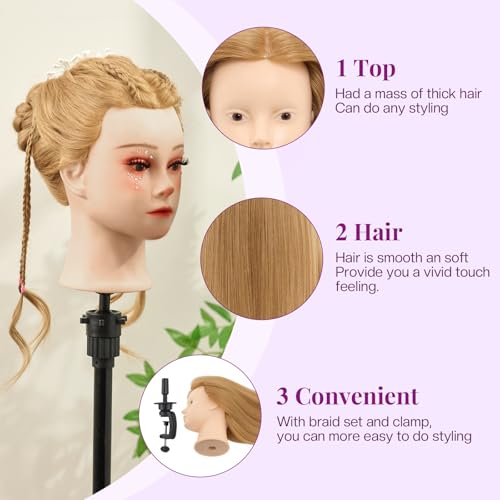 1 Top
Had a mass of thick hair
Can do any styling

2 Hair
Hair is smooth an soft
Provide you a vivid touch feeling.

3 Convenient
With braid set and clamp,
you can more easy to do styling