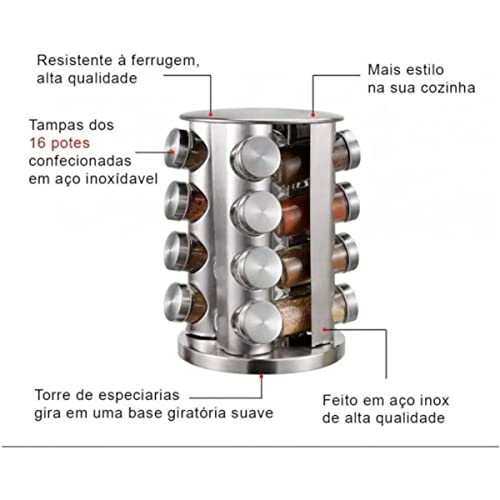 Resistente à ferrugem, alta qualidade

Mais estilo na sua cozinha

Tampas dos 16 potes confecionadas em aço inoxídavel

Torre de especiarias gira em uma base giratória suave

Feito em aço inox de alta qualidade